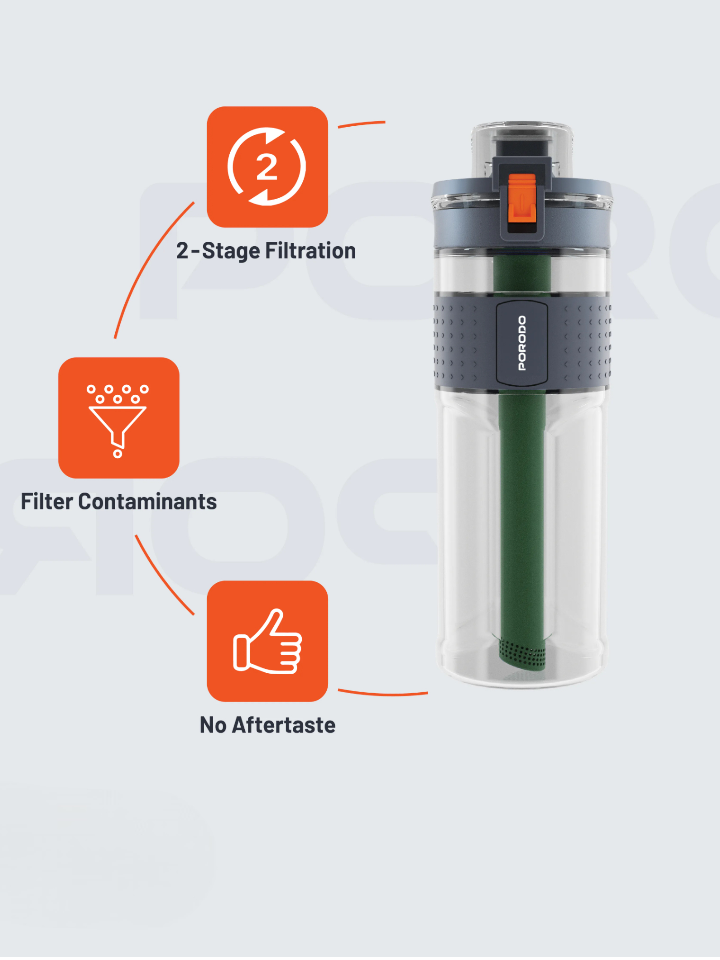 2

2-Stage Filtration

Filter Contaminants

No Aftertaste

PORODO