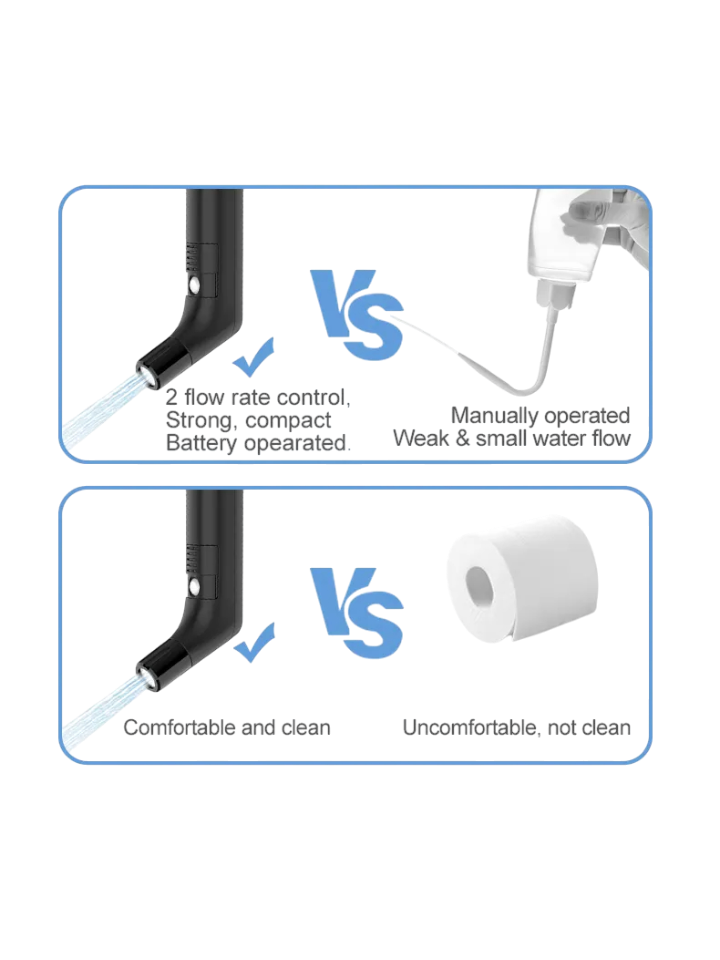 VS

2 flow rate control, Strong, compact Battery opearated.

Manually operated Weak & small water flow

VS

Comfortable and clean

Uncomfortable, not clean